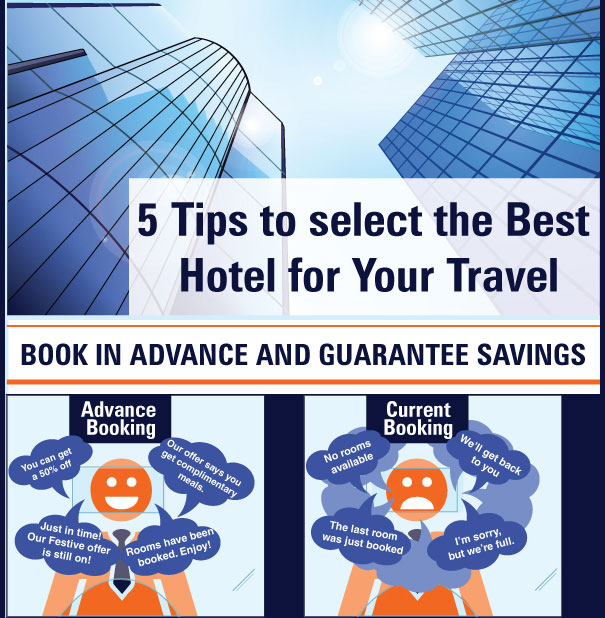 5 Tips to select the Best Hotel for Your Travel

BOOK IN ADVANCE AND GUARANTEE SAVINGS

Advance Booking

You can get a 50% off

Our offer says you get complimentary meals.

Just in time! Our Festive offer is still on!

Rooms have been booked. Enjoy!

Current Booking

No rooms available

We'll get back to you

The last room was just booked

I'm sorry, but we're full.