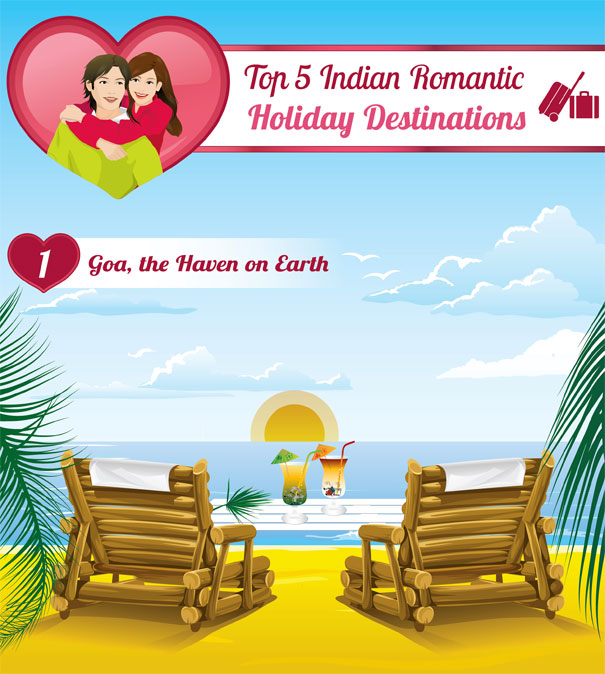 Top 5 Indian Romantic
Holiday Destinations

1 Goa, the Haven on Earth