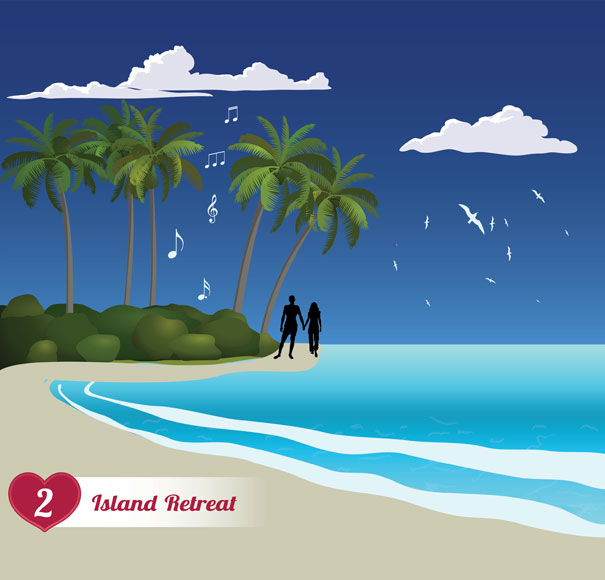 2
Island Retreat