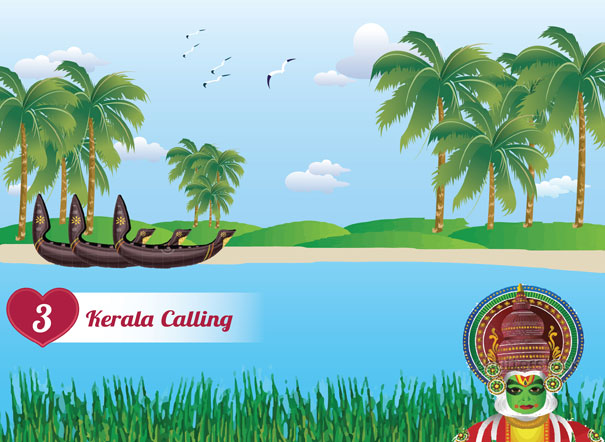 3 Kerala Calling