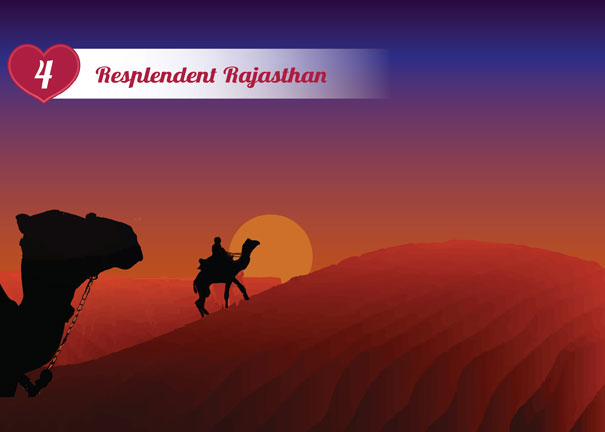 4

Resplendent Rajasthan