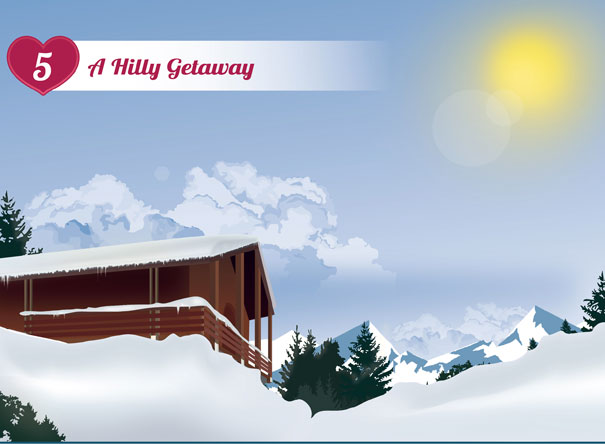 5 A Hilly Getaway