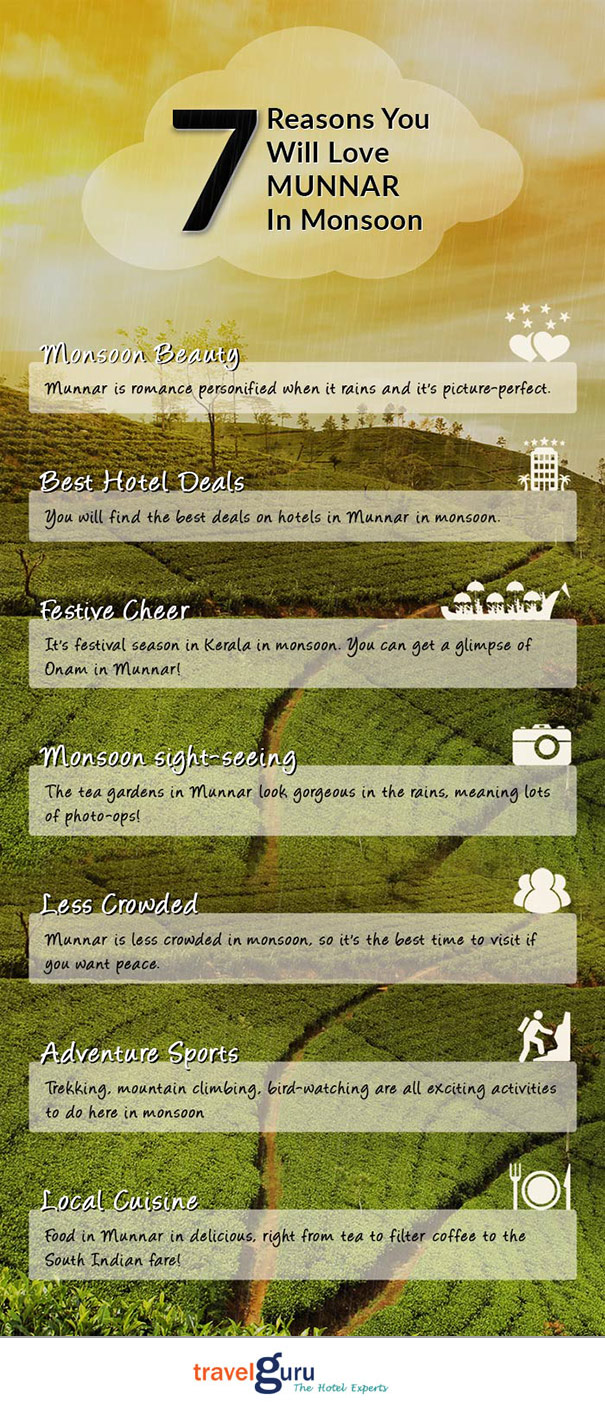 7 Reasons You Will Love MUNNAR In Monsoon

Monsoon Beauty

Munnar is romance personified when it rains and it's picture-perfect.

Best Hotel Deals

You will find the best deals on hotels in Munnar in monsoon.

Festive Cheer

It's festival season in Kerala in monsoon. You can get a glimpse of Onam in Munnar!

Monsoon sight-seeing

The tea gardens in Munnar look gorgeous in the rains, meaning lots of photo-ops!

Less Crowded

Munnar is less crowded in monsoon, so it's the best time to visit if you want peace.

Adventure Sports

Trekking, mountain climbing, bird-watching are all exciting activities to do here in monsoon

Local Cuisine

Food in Munnar in delicious, right from tea to filter coffee to the South Indian fare!

travelguru The Hotel Experts